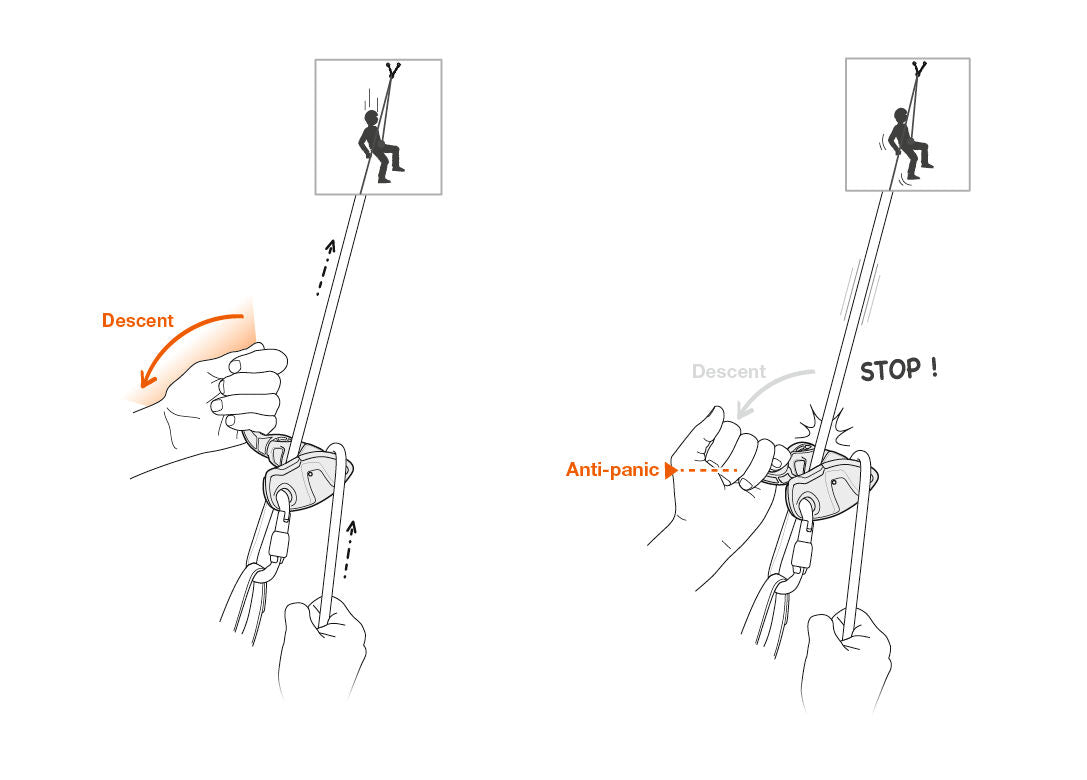 Descent

Descent

STOP !

Anti-panic